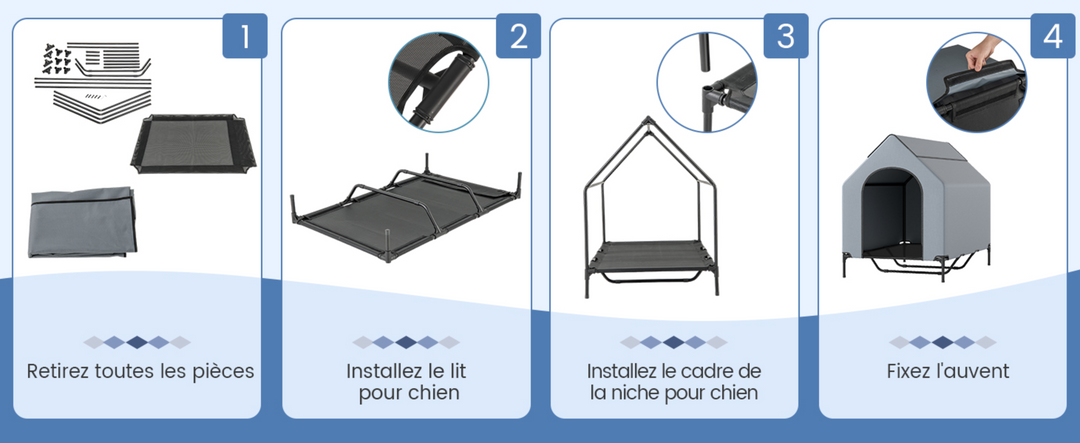 1

Retirez toutes les pièces

2

Installez le lit pour chien

3

Installez le cadre de la niche pour chien

4

Fixez l'auvent