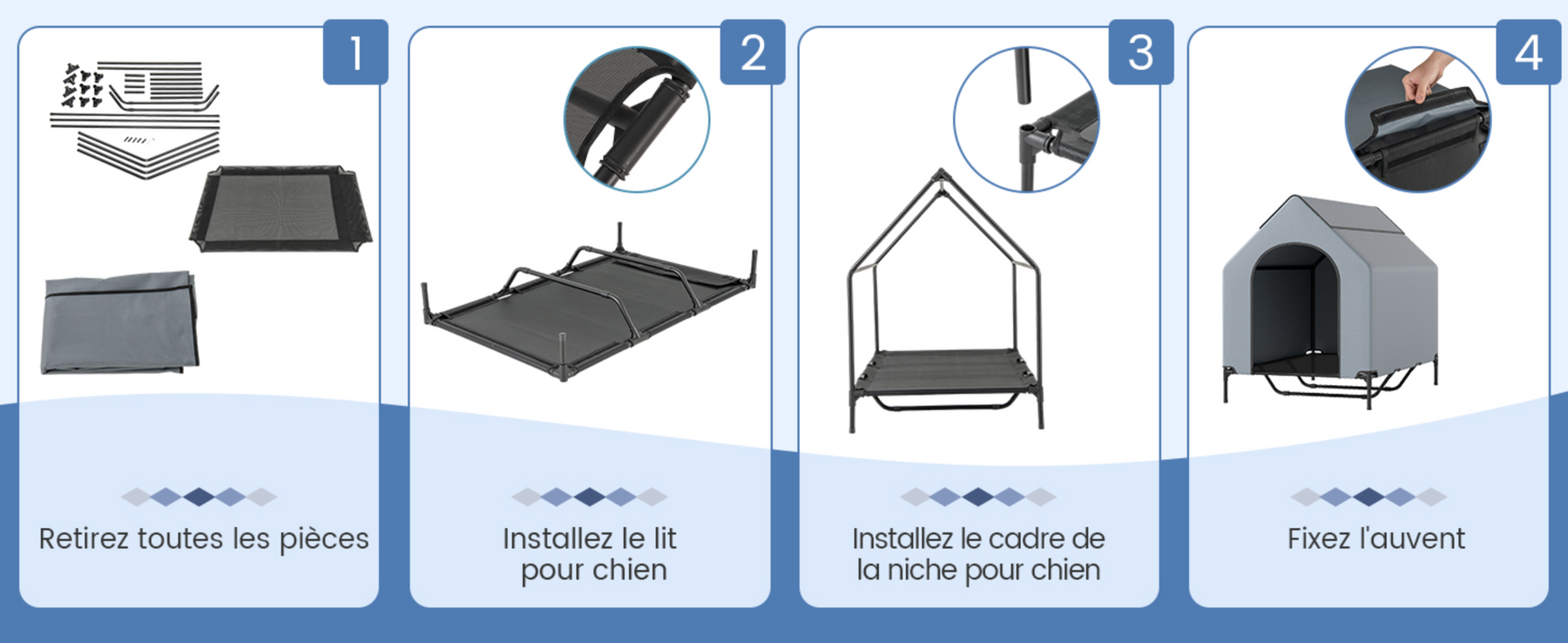 1

Retirez toutes les pièces

2

Installez le lit pour chien

3

Installez le cadre de la niche pour chien

4

Fixez l'auvent