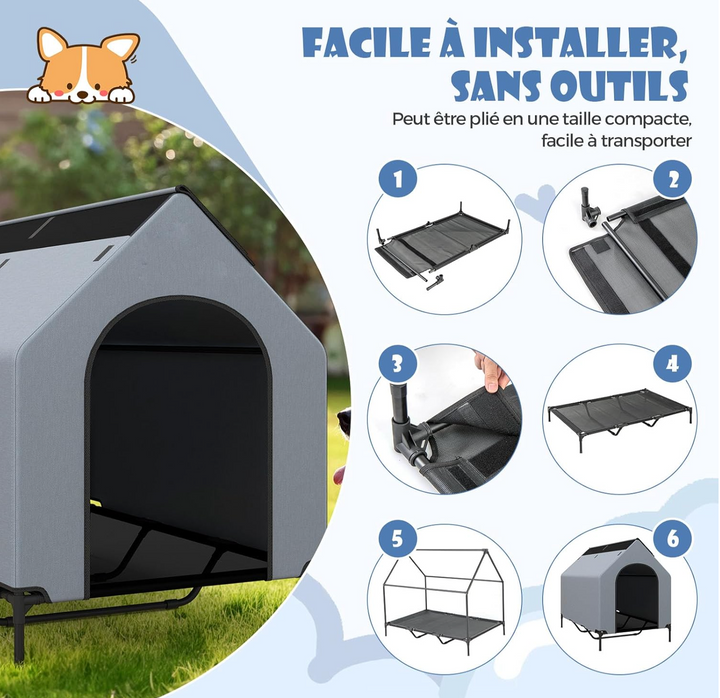 FACILE À INSTALLER, SANS OUTILS

Peut être plié en une taille compacte, facile à transporter

1

2

3

4

5

6